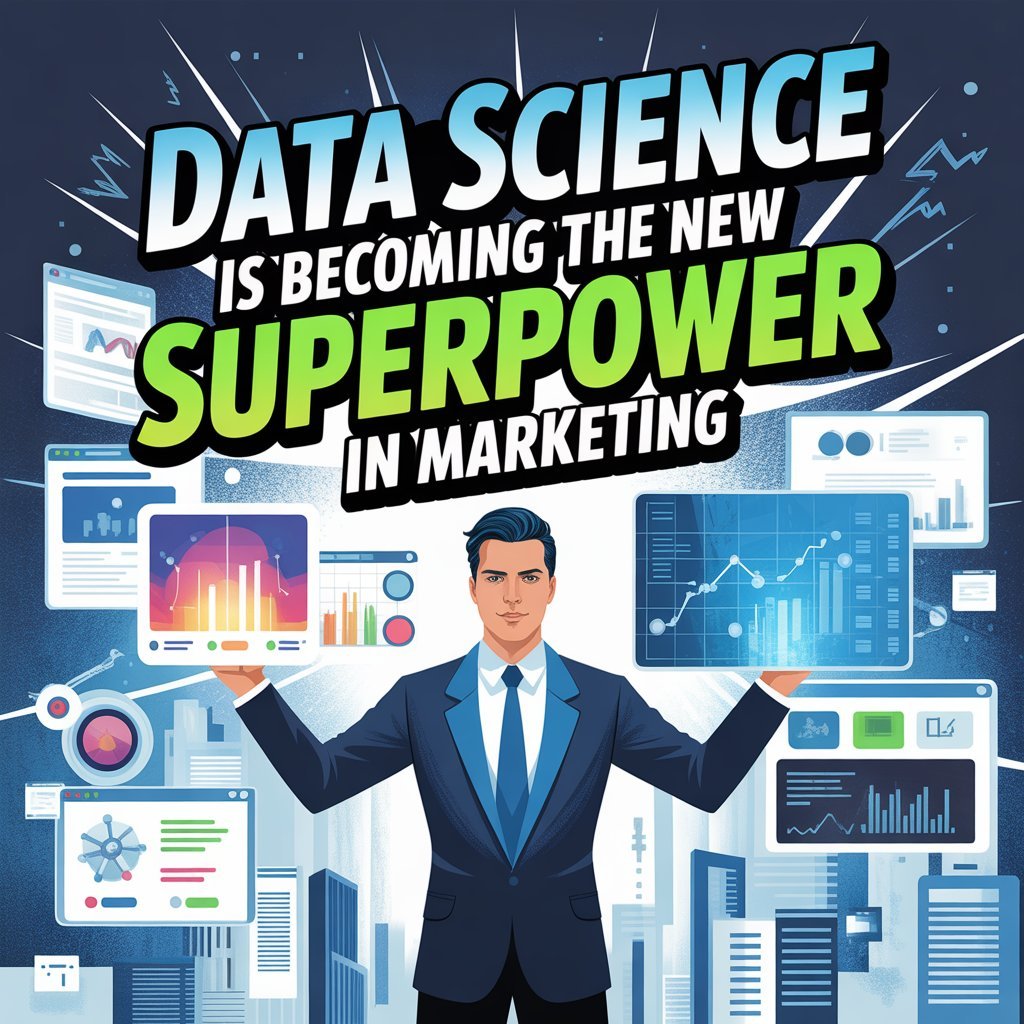 DATA SCIENCE IS BECOMING THE NEW SUPERPOWER IN MARKETING